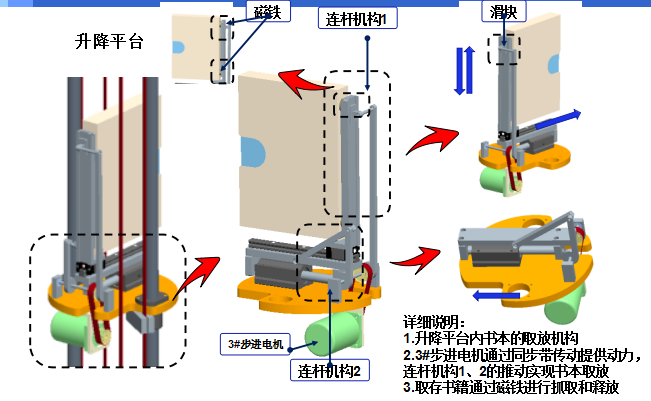 升降平台

磁铁

连杆机构1

滑块

3#步进电机

连杆机构2

详细说明：
1.升降平台内书本的取放机构
2.3#步进电机通过同步带传动提供动力，连杆机构1、2的推动实现书本取放
3.取存书籍通过磁铁进行抓取和释放