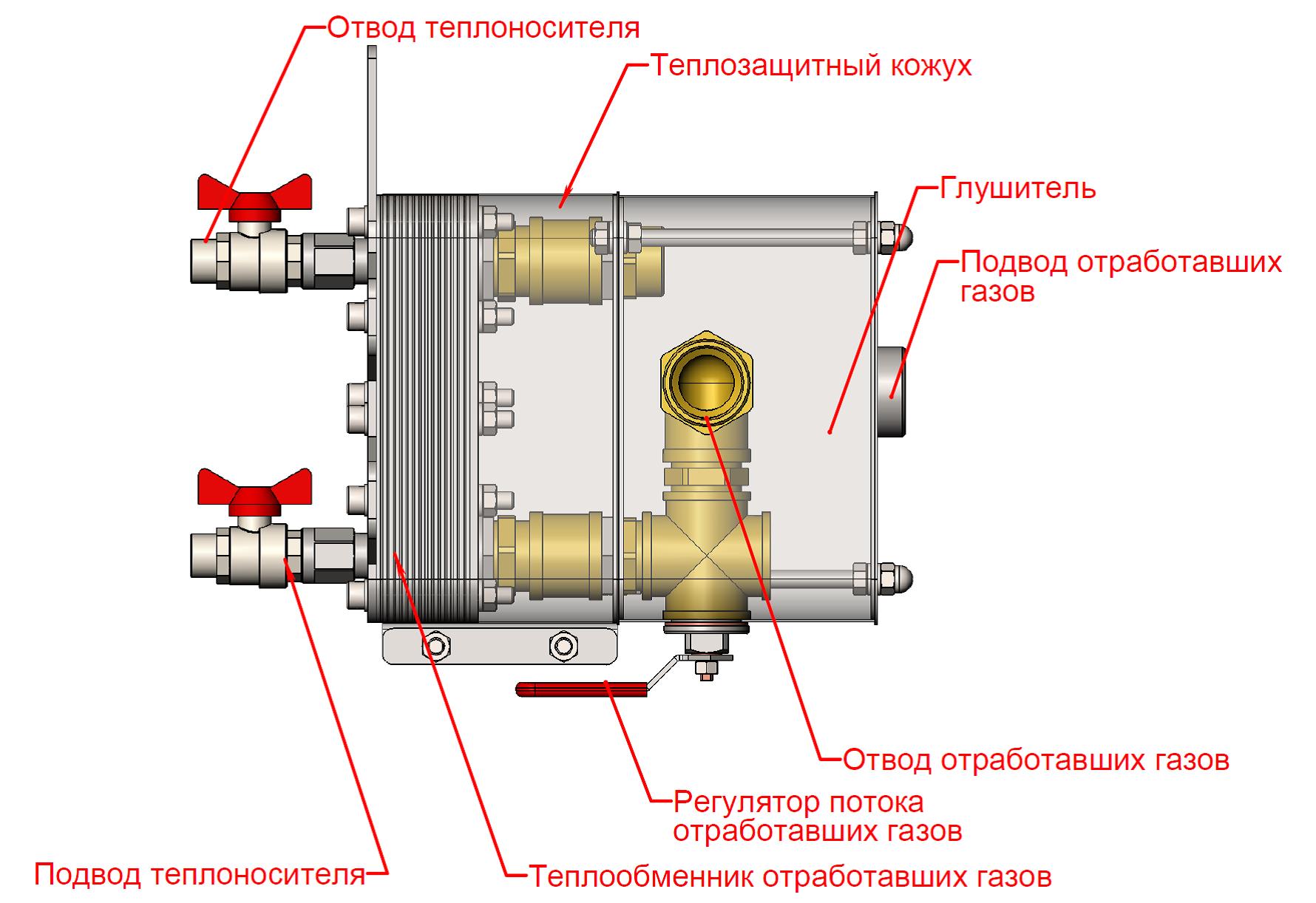 Отвод теплоносителя

Теплозащитный кожух

Глушитель

Подвод отработавших газов

Отвод отработавших газов

Регулятор потока отработавших газов

Подвод теплоносителя

Теплообменник отработавших газов