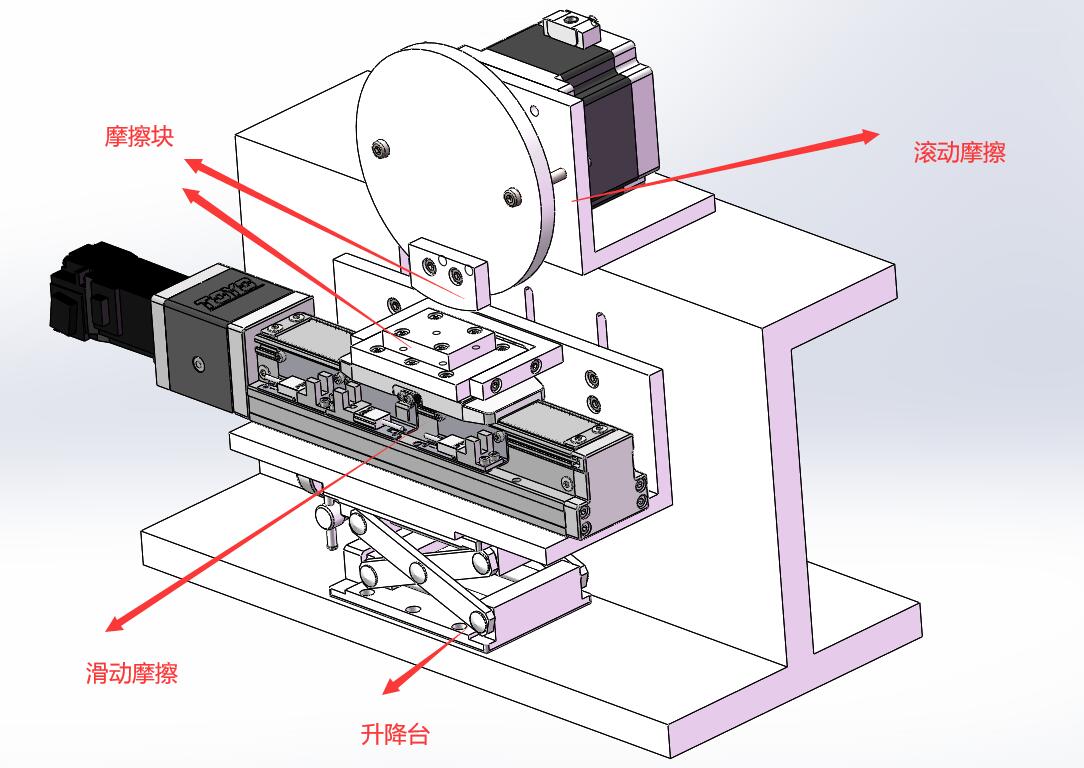 摩擦块

滚动摩擦

滑动摩擦

升降台